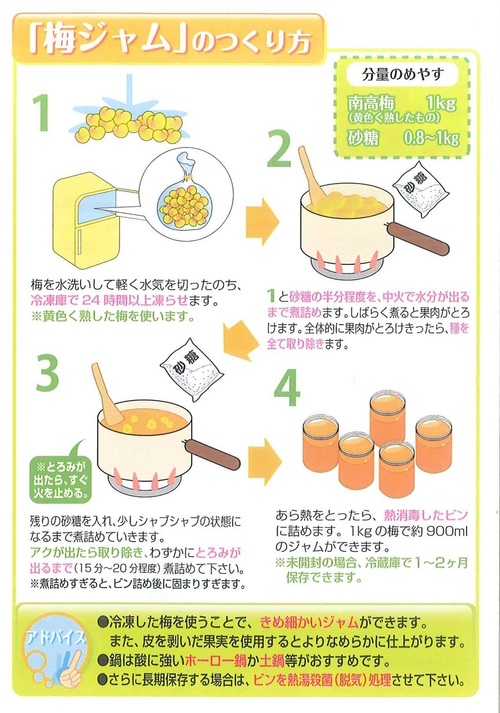 「梅ジャム」のつくり方

分量のめやす
南高梅　1kg
(黄色く熟したもの)
砂糖　0.8~1kg

1

梅を水洗いして軽く水気を切ったのち、冷凍庫で24時間以上凍らせます。
※黄色く熟した梅を使います。

2

砂糖

1と砂糖の半分程度を、中火で水分が出るまで煮詰めます。しばらく煮ると果肉がとろけます。全体的に果肉がとろけきったら、種を全て取り除きます。

3

砂糖

※とろみが出たら、すぐ火を止める。

残りの砂糖を入れ、少しシャブシャブの状態になるまで煮詰めていきます。
アクが出たら取り除き、わずかにとろみが出るまで(15分~20分程度)煮詰めて下さい。
※煮詰めすぎると、ビン詰め後に固まりすぎます。

4

あら熱をとったら、熱消毒したビンに詰めます。1kgの梅で約900mlのジャムができます。
※未開封の場合、冷蔵庫で1~2ヶ月保存できます。

アドバイス
●冷凍した梅を使うことで、きめ細かいジャムができます。
また、皮を剥いだ果実を使用するとよりなめらかに仕上がります。
●鍋は酸に強いホーロー鍋か土鍋等がおすすめです。
●さらに長期保存する場合は、ビンを熱湯殺菌(脱気)処理させて下さい。